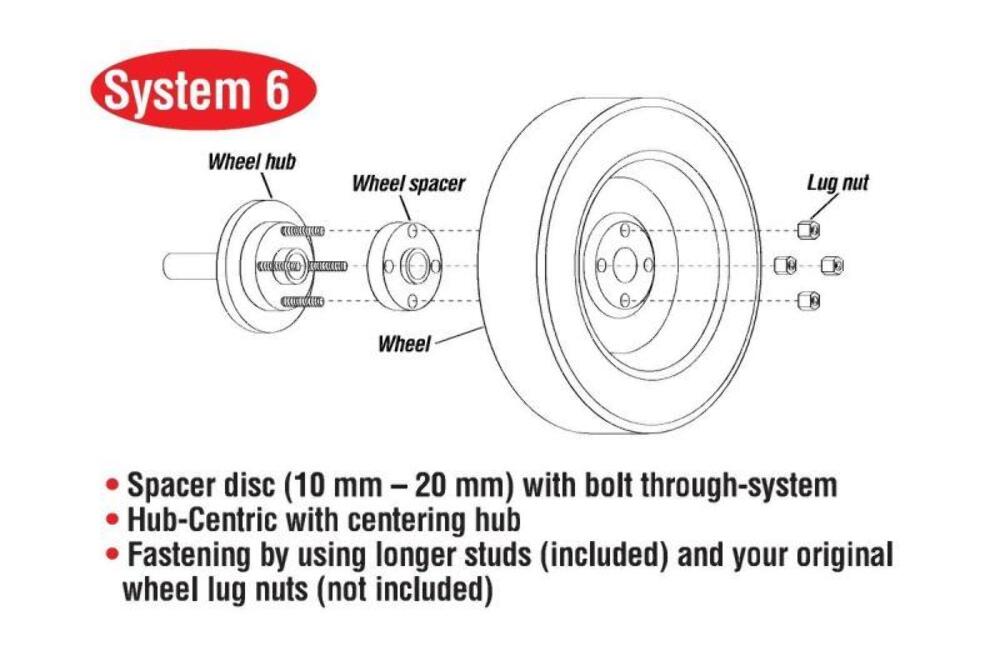 System 6

Wheel hub

Wheel spacer

Lug nut

Wheel

• Spacer disc (10 mm – 20 mm) with bolt through-system
• Hub-Centric with centering hub
• Fastening by using longer studs (included) and your original wheel lug nuts (not included)