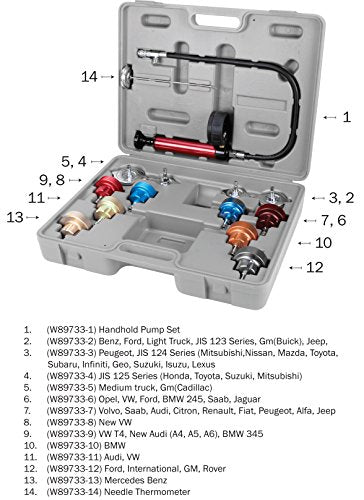 14
1
5, 4
9, 8
11
13
3, 2
7, 6
10
12

1. (W89733-1) Handhold Pump Set
2. (W89733-2) Benz, Ford, Light Truck, JIS 123 Series, Gm(Buick), Jeep,
3. (W89733-3) Peugeot, JIS 124 Series (Mitsubishi,Nissan, Mazda, Toyota, Subaru, Infiniti, Geo, Suzuki, Isuzu, Lexus
4. (W89733-4) JIS 125 Series (Honda, Toyota, Suzuki, Mitsubishi)
5. (W89733-5) Medium truck, Gm(Cadillac)
6. (W89733-6) Opel, VW, Ford, BMW 245, Saab, Jaguar
7. (W89733-7) Volvo, Saab, Audi, Citron, Renault, Fiat, Peugeot, Alfa, Jeep
8. (W89733-8) New VW
9. (W89733-9) VW T4, New Audi (A4, A5, A6), BMW 345
10. (W89733-10) BMW
11. (W89733-11) Audi, VW
12. (W89733-12) Ford, International, GM, Rover
13. (W89733-13) Mercedes Benz
14. (W89733-14) Needle Thermometer